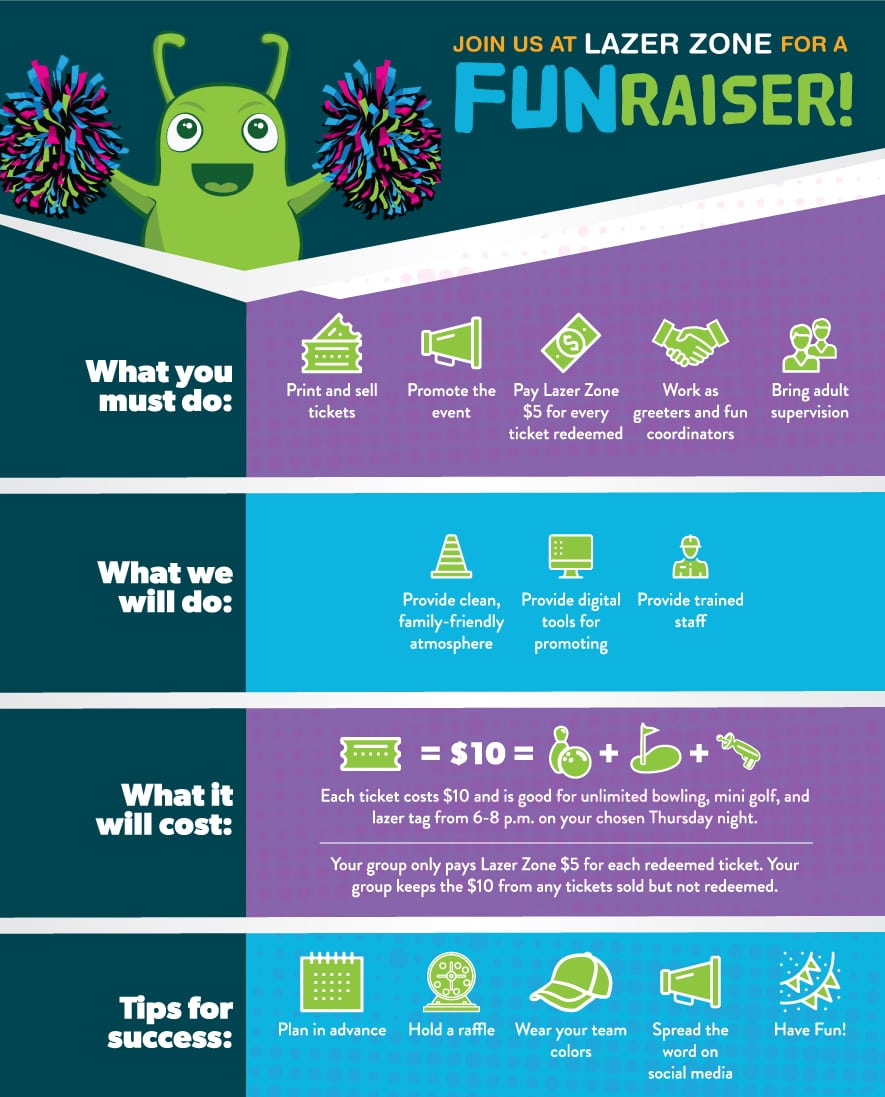 JOIN US AT LAZER ZONE FOR A
FUNRAISER!

What you must do:

Print and sell tickets

Promote the event

Pay Lazer Zone $5 for every ticket redeemed

Work as greeters and fun coordinators

Bring adult supervision

What we will do:

Provide clean, family-friendly atmosphere

Provide digital tools for promoting

Provide trained staff

What it will cost:

= $10 = + +

Each ticket costs $10 and is good for unlimited bowling, mini golf, and lazer tag from 6-8 p.m. on your chosen Thursday night.

Your group only pays Lazer Zone $5 for each redeemed ticket. Your group keeps the $10 from any tickets sold but not redeemed.

Tips for success:

Plan in advance

Hold a raffle

Wear your team colors

Spread the word on social media

Have Fun!