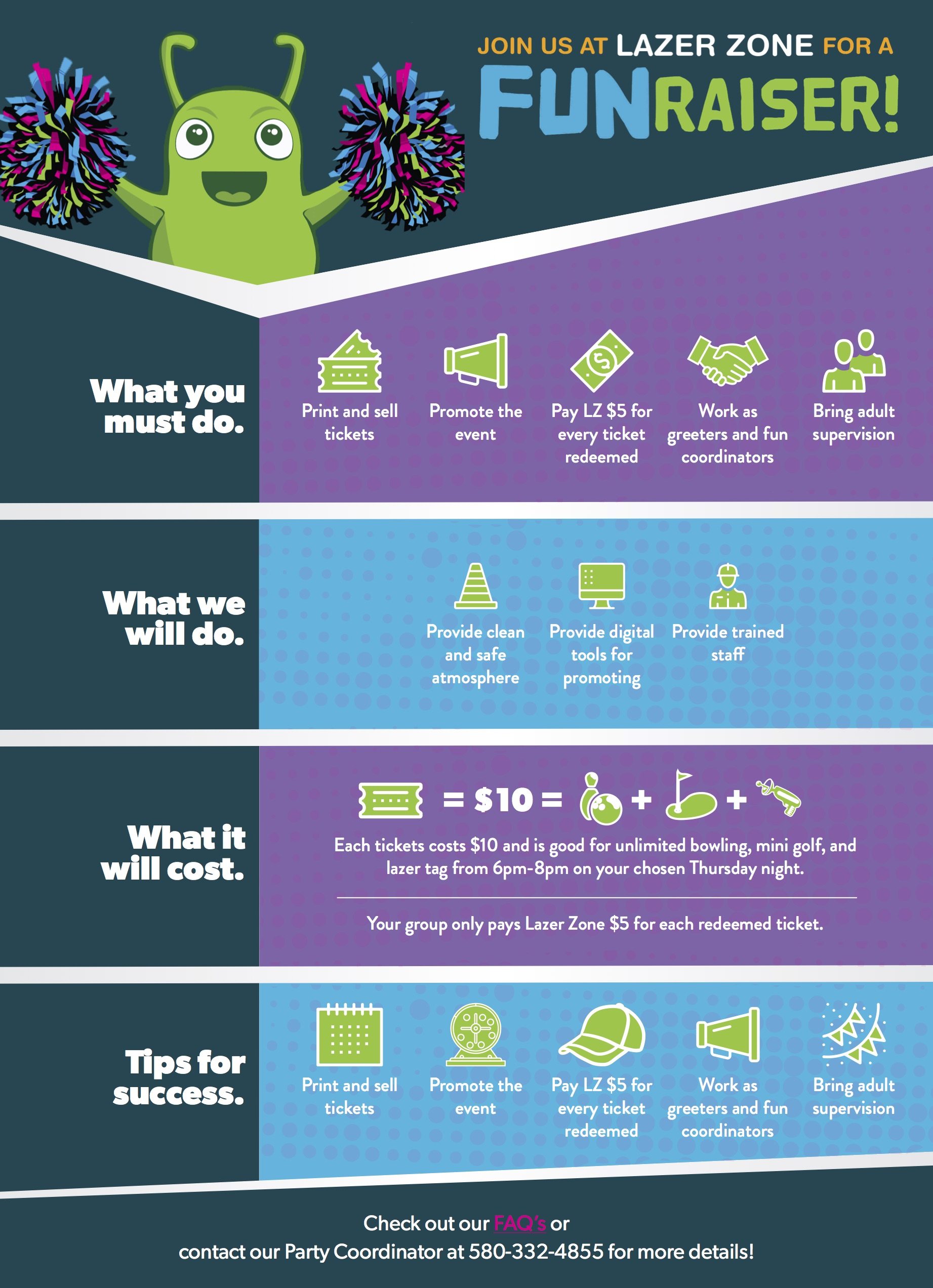 JOIN US AT LAZER ZONE FOR A
FUNRAISER!

What you must do.

Print and sell tickets

Promote the event

Pay LZ $5 for every ticket redeemed

Work as greeters and fun coordinators

Bring adult supervision

What we will do.

Provide clean and safe atmosphere

Provide digital tools for promoting

Provide trained staff

What it will cost.

= $10 = + +

Each tickets costs $10 and is good for unlimited bowling, mini golf, and lazer tag from 6pm-8pm on your chosen Thursday night.

Your group only pays Lazer Zone $5 for each redeemed ticket.

Tips for success.

Print and sell tickets

Promote the event

Pay LZ $5 for every ticket redeemed

Work as greeters and fun coordinators

Bring adult supervision

Check out our FAQ's or
contact our Party Coordinator at 580-332-4855 for more details!